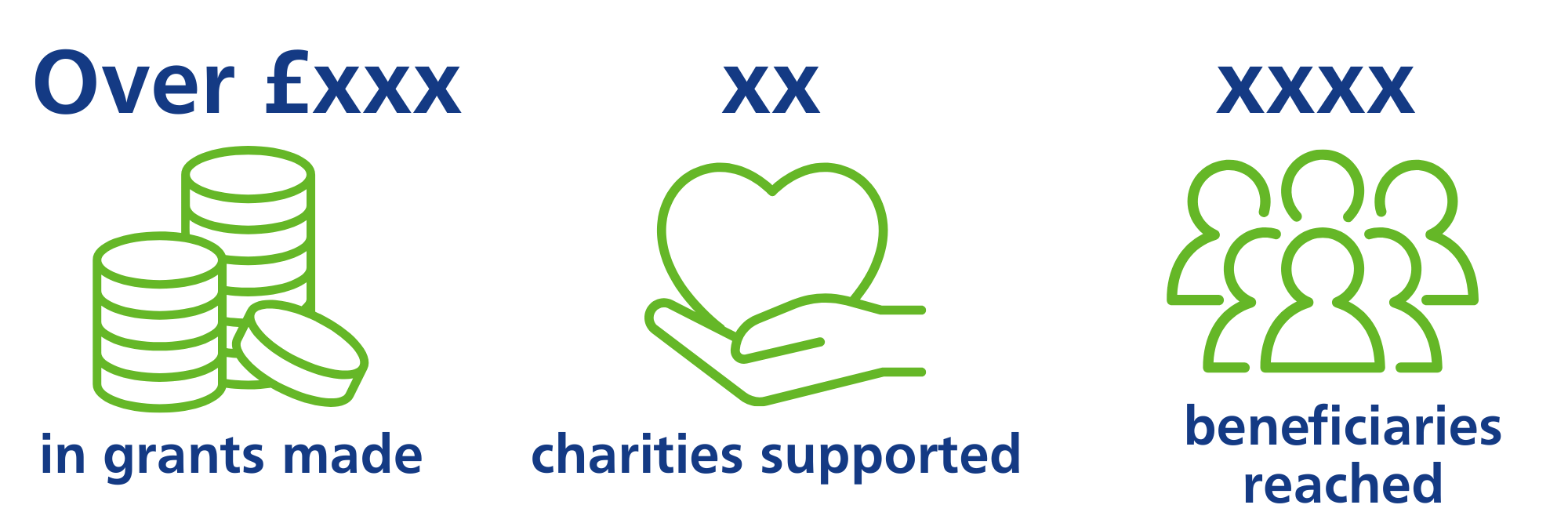 Over £xxx

in grants made

xx

charities supported

xxxx

beneficiaries reached